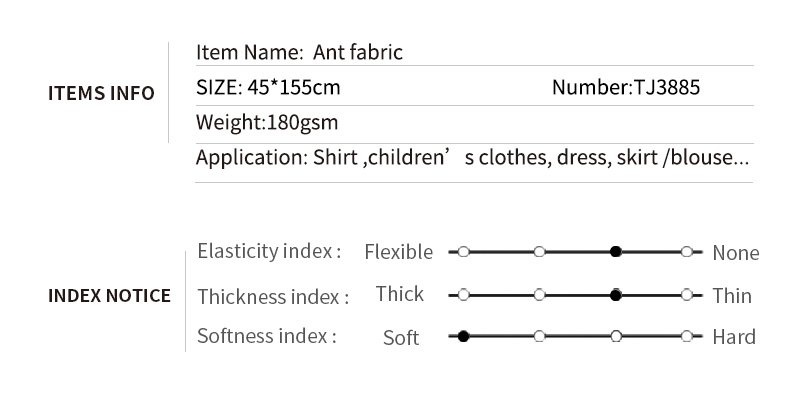 ITEMS INFO

Item Name: Ant fabric

SIZE: 45*155cm Number:TJ3885

Weight:180gsm

Application: Shirt ,children’ s clothes, dress, skirt /blouse...

INDEX NOTICE

Elasticity index : Flexible None

Thickness index : Thick Thin

Softness index : Soft Hard